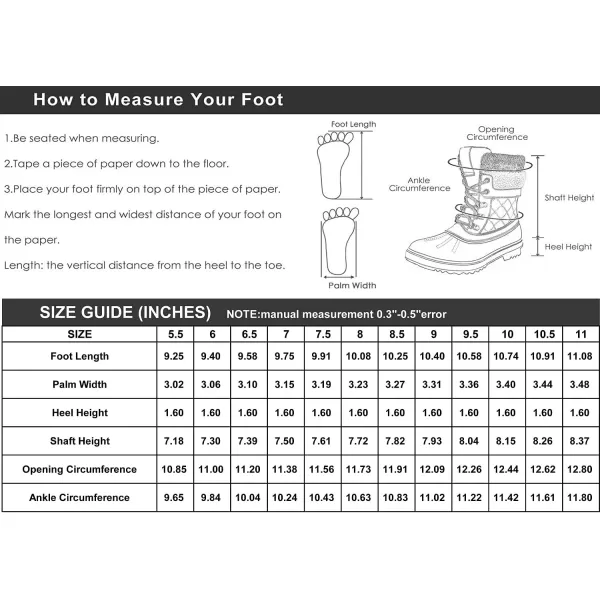 How to Measure Your Foot

1.Be seated when measuring.

2.Tape a piece of paper down to the floor.

3.Place your foot firmly on top of the piece of paper. Mark the longest and widest distance of your foot on the paper.

Length: the vertical distance from the heel to the toe.

Foot Length

Palm Width

Opening Circumference

Ankle Circumference

Shaft Height

Heel Height

SIZE GUIDE (INCHES) NOTE:manual measurement 0.3"-0.5"error

| SIZE | 5.5 | 6 | 6.5 | 7 | 7.5 | 8 | 8.5 | 9 | 9.5 | 10 | 10.5 | 11 |
|---|---|---|---|---|---|---|---|---|---|---|---|---|
| Foot Length | 9.25 | 9.40 | 9.58 | 9.75 | 9.91 | 10.08 | 10.25 | 10.40 | 10.58 | 10.74 | 10.91 | 11.08 |
| Palm Width | 3.02 | 3.06 | 3.10 | 3.15 | 3.19 | 3.23 | 3.27 | 3.31 | 3.36 | 3.40 | 3.44 | 3.48 |
| Heel Height | 1.60 | 1.60 | 1.60 | 1.60 | 1.60 | 1.60 | 1.60 | 1.60 | 1.60 | 1.60 | 1.60 | 1.60 |
| Shaft Height | 7.18 | 7.30 | 7.39 | 7.50 | 7.61 | 7.72 | 7.82 | 7.93 | 8.04 | 8.15 | 8.26 | 8.37 |
| Opening Circumference | 10.85 | 11.00 | 11.20 | 11.38 | 11.56 | 11.73 | 11.91 | 12.09 | 12.26 | 12.44 | 12.62 | 12.80 |
| Ankle Circumference | 9.65 | 9.84 | 10.04 | 10.24 | 10.43 | 10.63 | 10.83 | 11.02 | 11.22 | 11.42 | 11.61 | 11.80 |