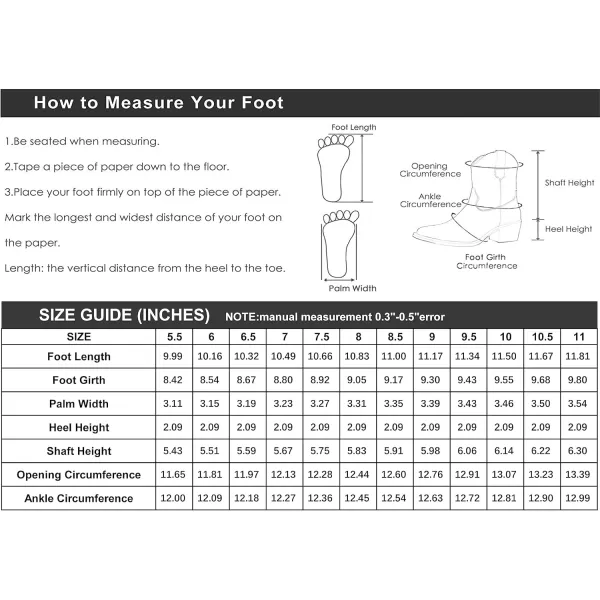 How to Measure Your Foot

1.Be seated when measuring.

2.Tape a piece of paper down to the floor.

3.Place your foot firmly on top of the piece of paper. Mark the longest and widest distance of your foot on the paper.

Length: the vertical distance from the heel to the toe.

Foot Length

Palm Width

Opening Circumference

Ankle Circumference

Shaft Height

Heel Height

Foot Girth Circumference

SIZE GUIDE (INCHES) NOTE:manual measurement 0.3"-0.5"error

| SIZE | 5.5 | 6 | 6.5 | 7 | 7.5 | 8 | 8.5 | 9 | 9.5 | 10 | 10.5 | 11 |
|---|---|---|---|---|---|---|---|---|---|---|---|---|
| Foot Length | 9.99 | 10.16 | 10.32 | 10.49 | 10.66 | 10.83 | 11.00 | 11.17 | 11.34 | 11.50 | 11.67 | 11.81 |
| Foot Girth | 8.42 | 8.54 | 8.67 | 8.80 | 8.92 | 9.05 | 9.17 | 9.30 | 9.43 | 9.55 | 9.68 | 9.80 |
| Palm Width | 3.11 | 3.15 | 3.19 | 3.23 | 3.27 | 3.31 | 3.35 | 3.39 | 3.43 | 3.46 | 3.50 | 3.54 |
| Heel Height | 2.09 | 2.09 | 2.09 | 2.09 | 2.09 | 2.09 | 2.09 | 2.09 | 2.09 | 2.09 | 2.09 | 2.09 |
| Shaft Height | 5.43 | 5.51 | 5.59 | 5.67 | 5.75 | 5.83 | 5.91 | 5.98 | 6.06 | 6.14 | 6.22 | 6.30 |
| Opening Circumference | 11.65 | 11.81 | 11.97 | 12.13 | 12.28 | 12.44 | 12.60 | 12.76 | 12.91 | 13.07 | 13.23 | 13.39 |
| Ankle Circumference | 12.00 | 12.09 | 12.18 | 12.27 | 12.36 | 12.45 | 12.54 | 12.63 | 12.72 | 12.81 | 12.90 | 12.99 |