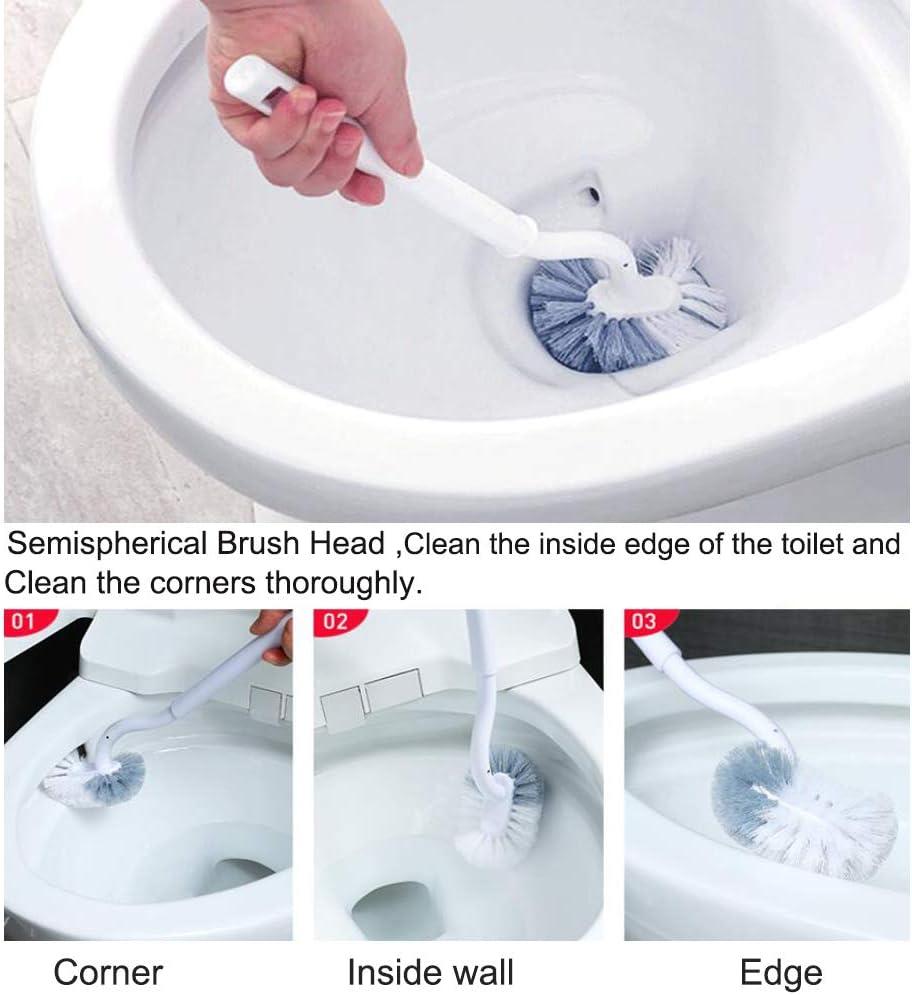 Semispherical Brush Head ,Clean the inside edge of the toilet and Clean the corners thoroughly.

01

02

03

Corner

Inside wall

Edge