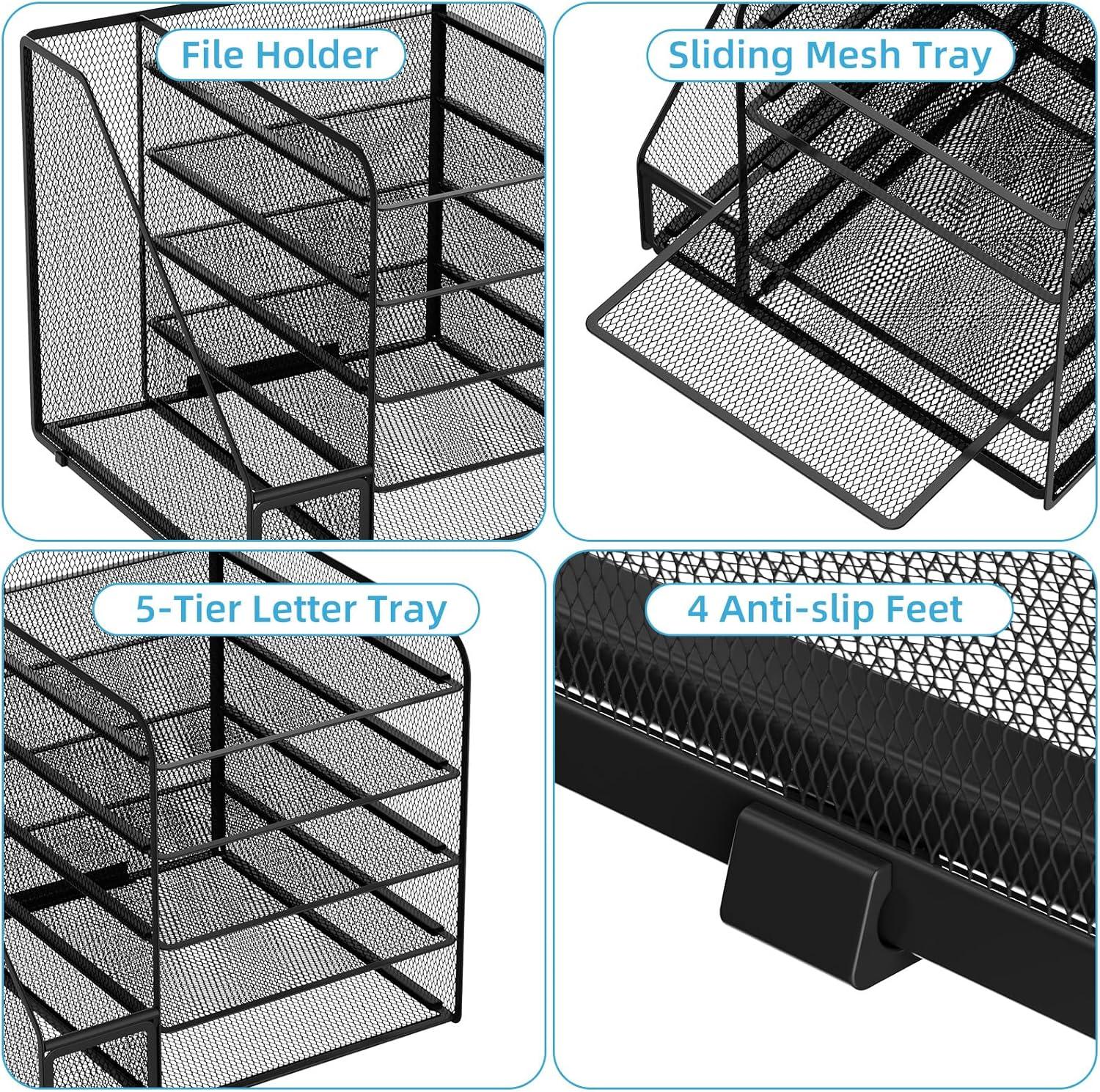 File Holder

Sliding Mesh Tray

5-Tier Letter Tray

4 Anti-slip Feet