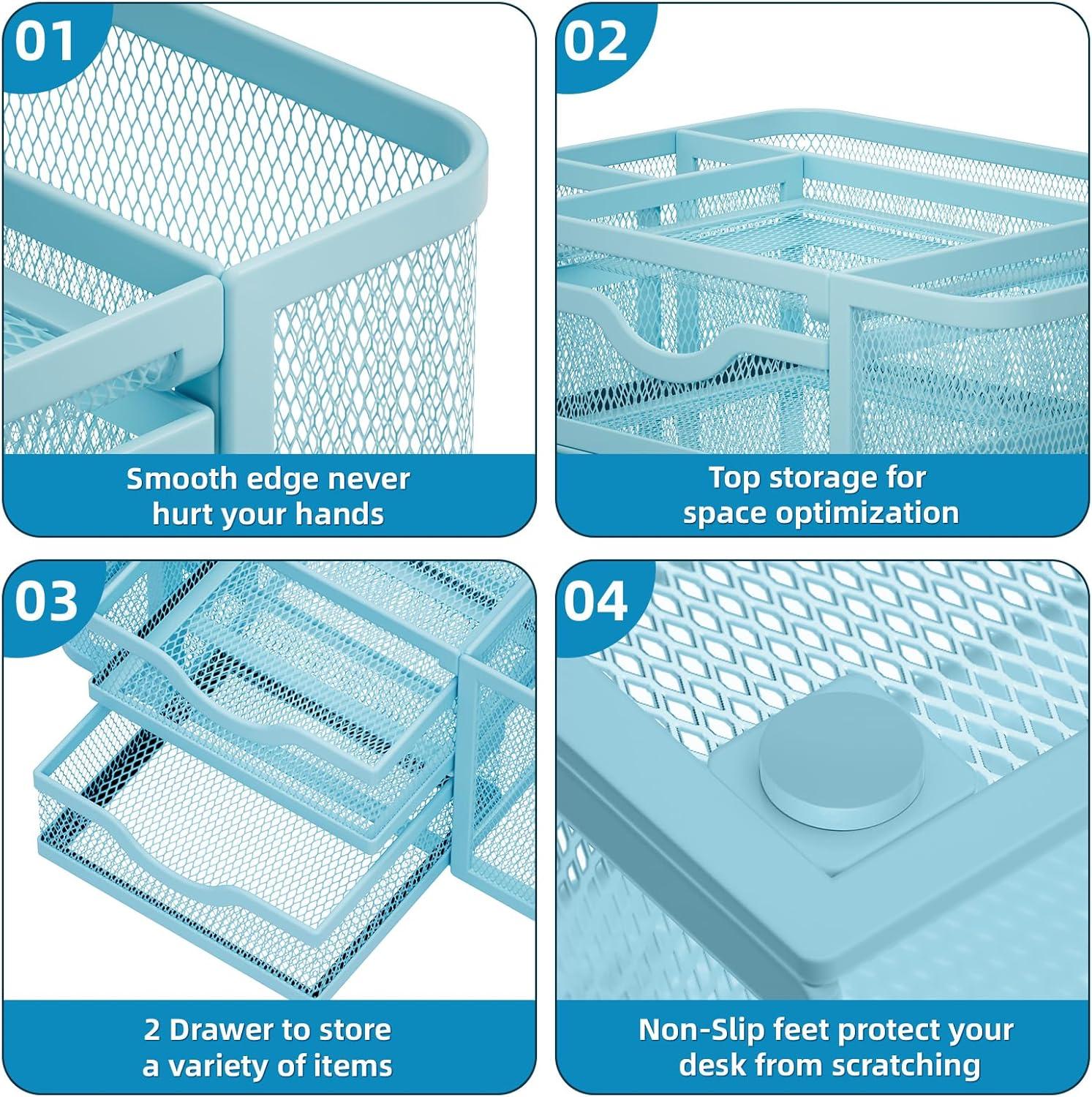 01

Smooth edge never hurt your hands

02

Top storage for space optimization

03

2 Drawer to store a variety of items

04

Non-Slip feet protect your desk from scratching