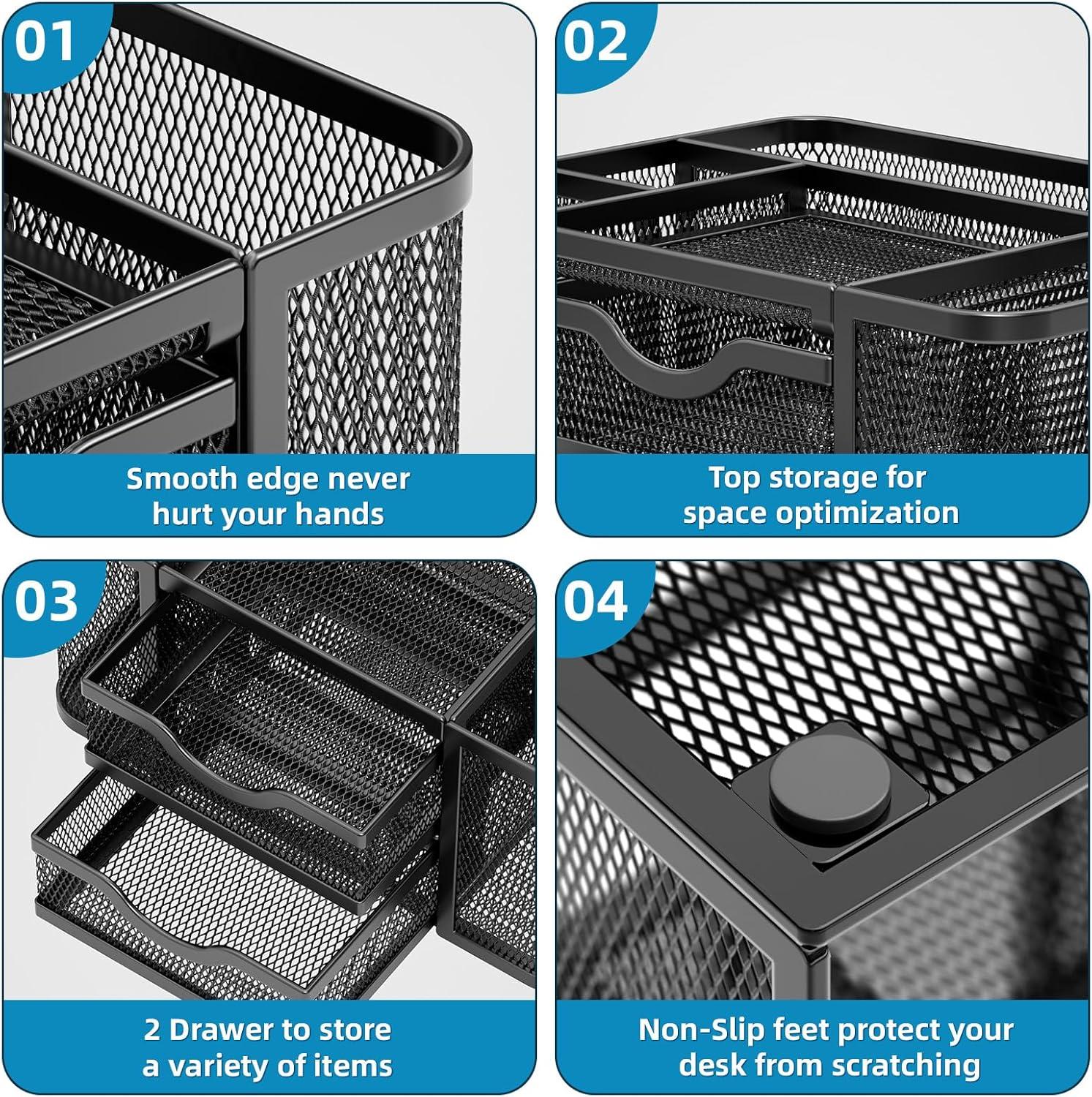 01

Smooth edge never hurt your hands

02

Top storage for space optimization

03

2 Drawer to store a variety of items

04

Non-Slip feet protect your desk from scratching