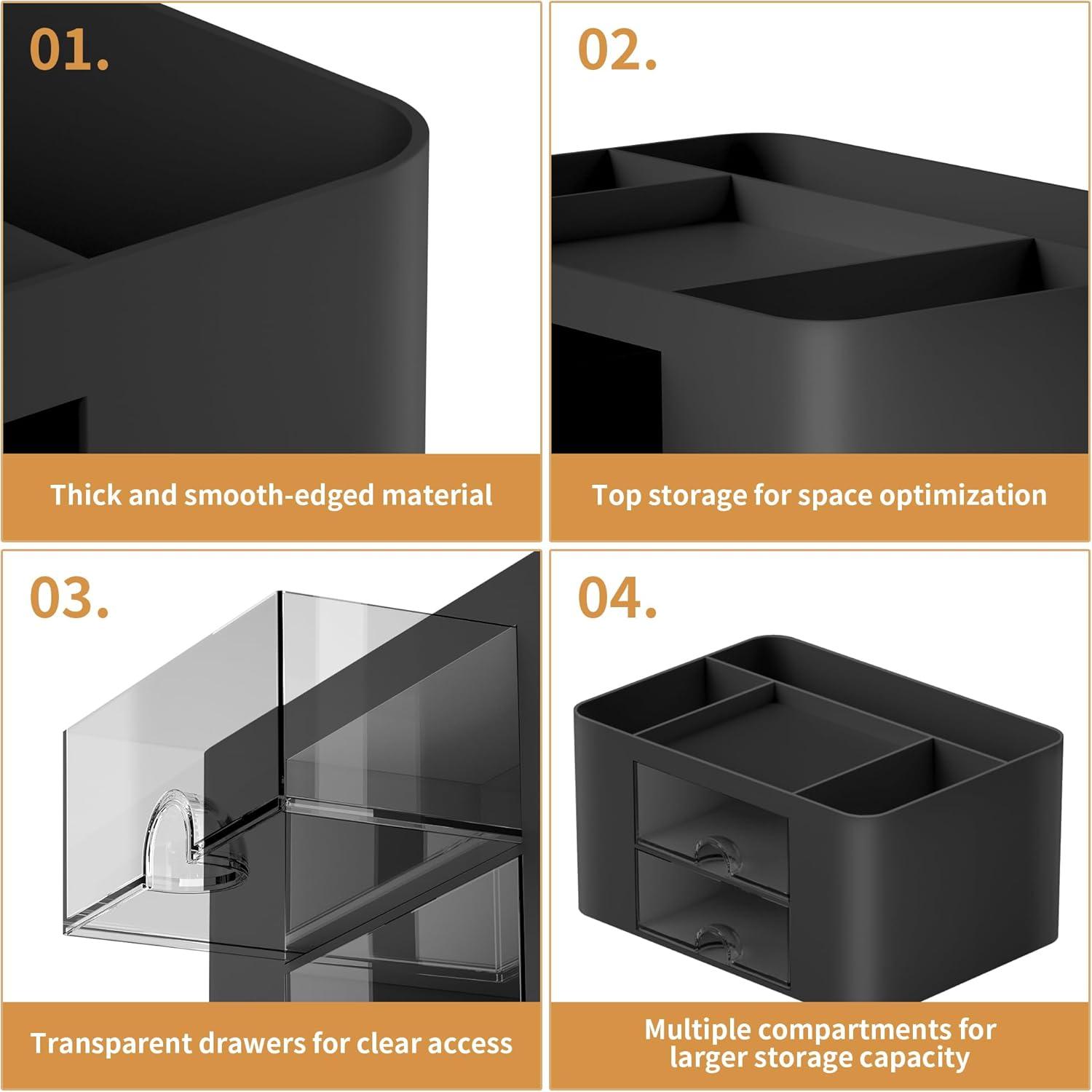 01.

Thick and smooth-edged material

02.

Top storage for space optimization

03.

Transparent drawers for clear access

04.

Multiple compartments for larger storage capacity