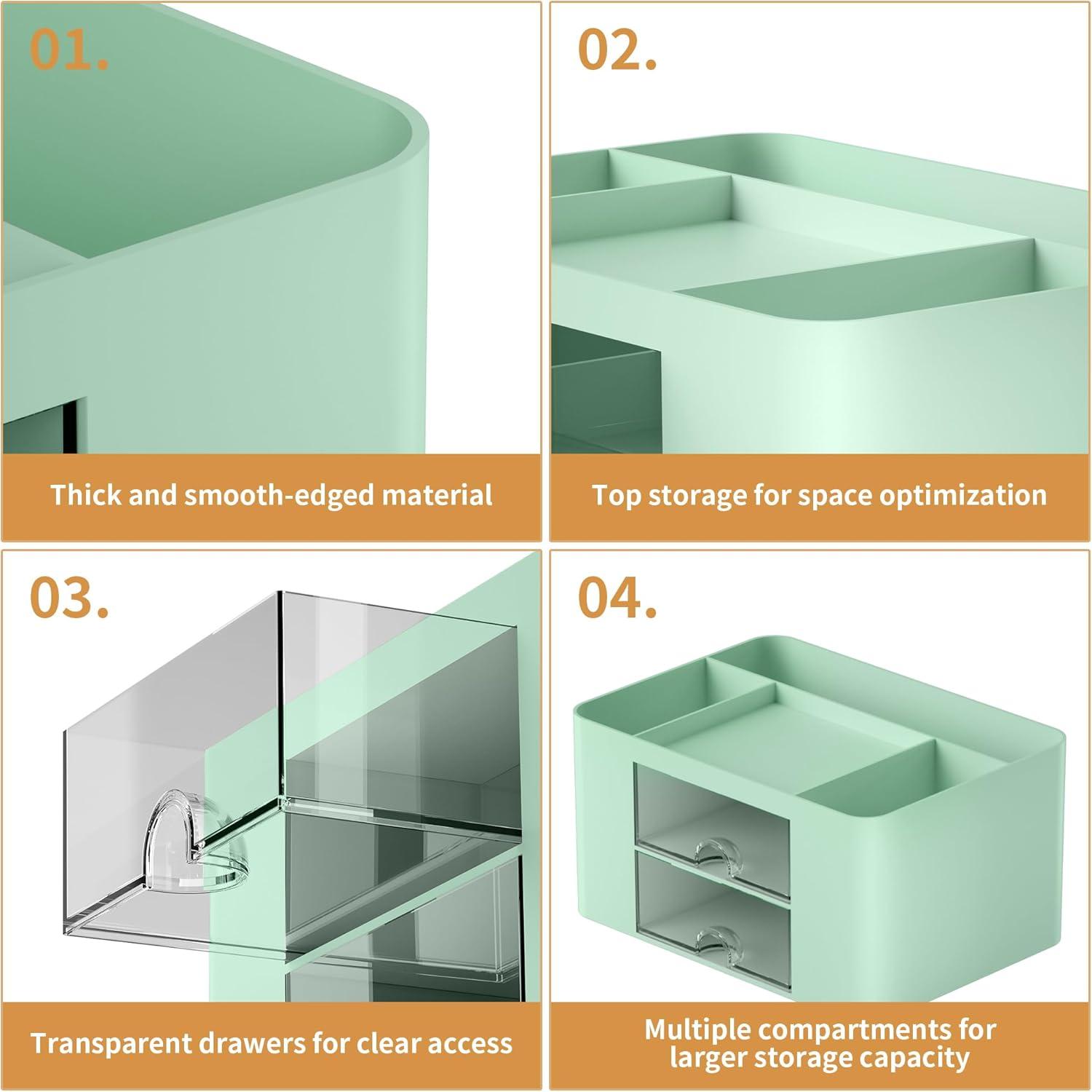 01.

Thick and smooth-edged material

02.

Top storage for space optimization

03.

Transparent drawers for clear access

04.

Multiple compartments for larger storage capacity