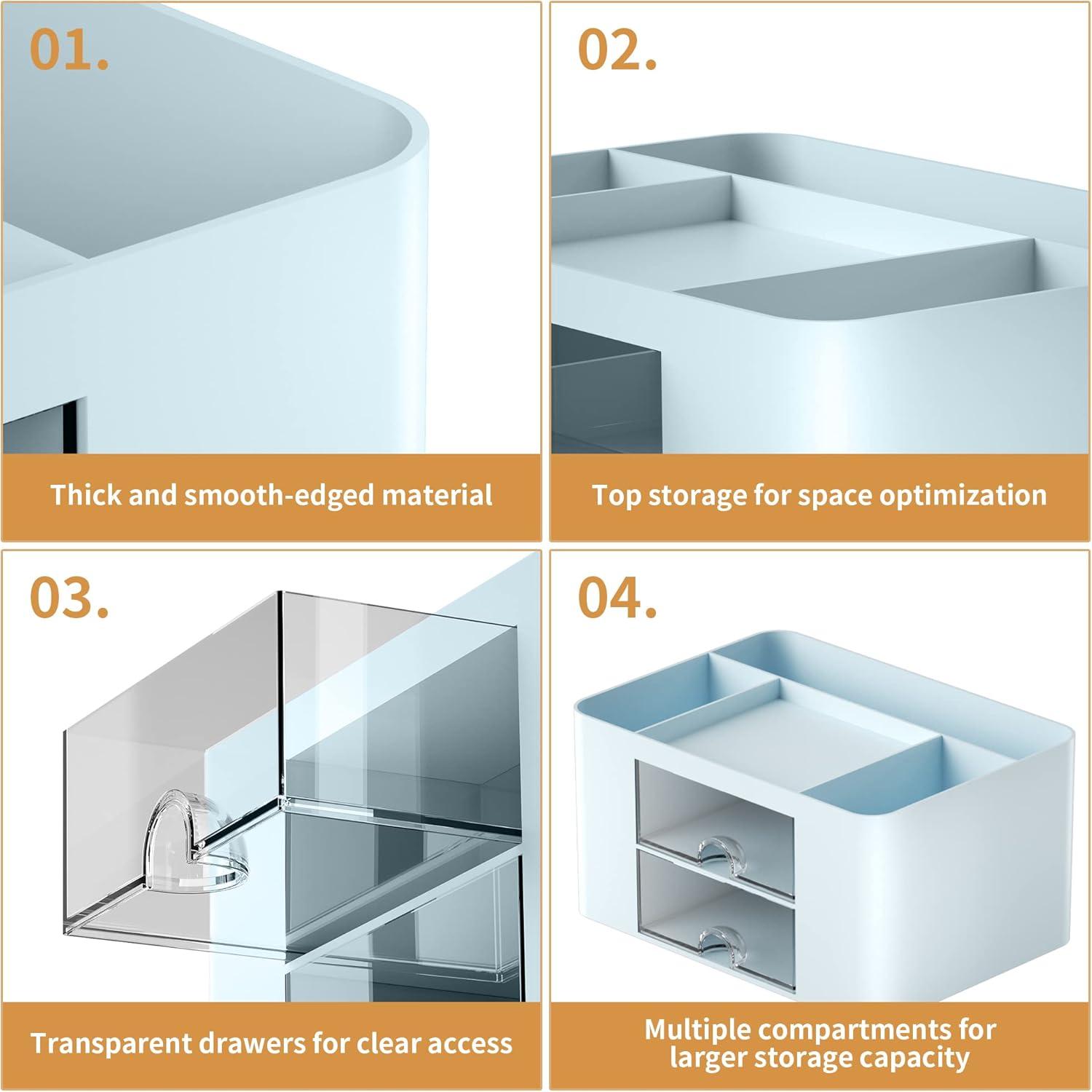 01.

Thick and smooth-edged material

02.

Top storage for space optimization

03.

Transparent drawers for clear access

04.

Multiple compartments for larger storage capacity