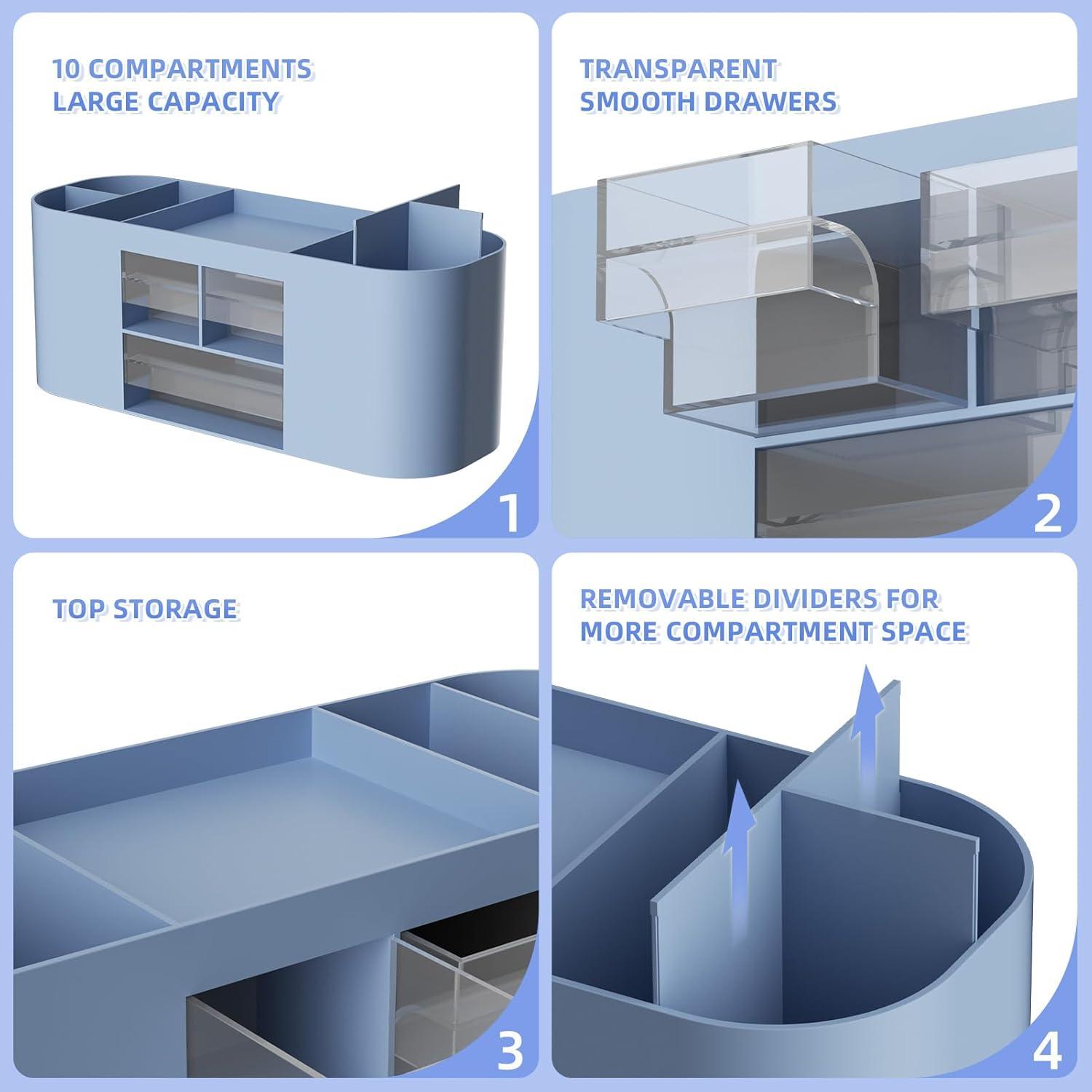 10 COMPARTMENTS
LARGE CAPACITY

1

TRANSPARENT
SMOOTH DRAWERS

2

TOP STORAGE

3

REMOVABLE DIVIDERS FOR
MORE COMPARTMENT SPACE

4