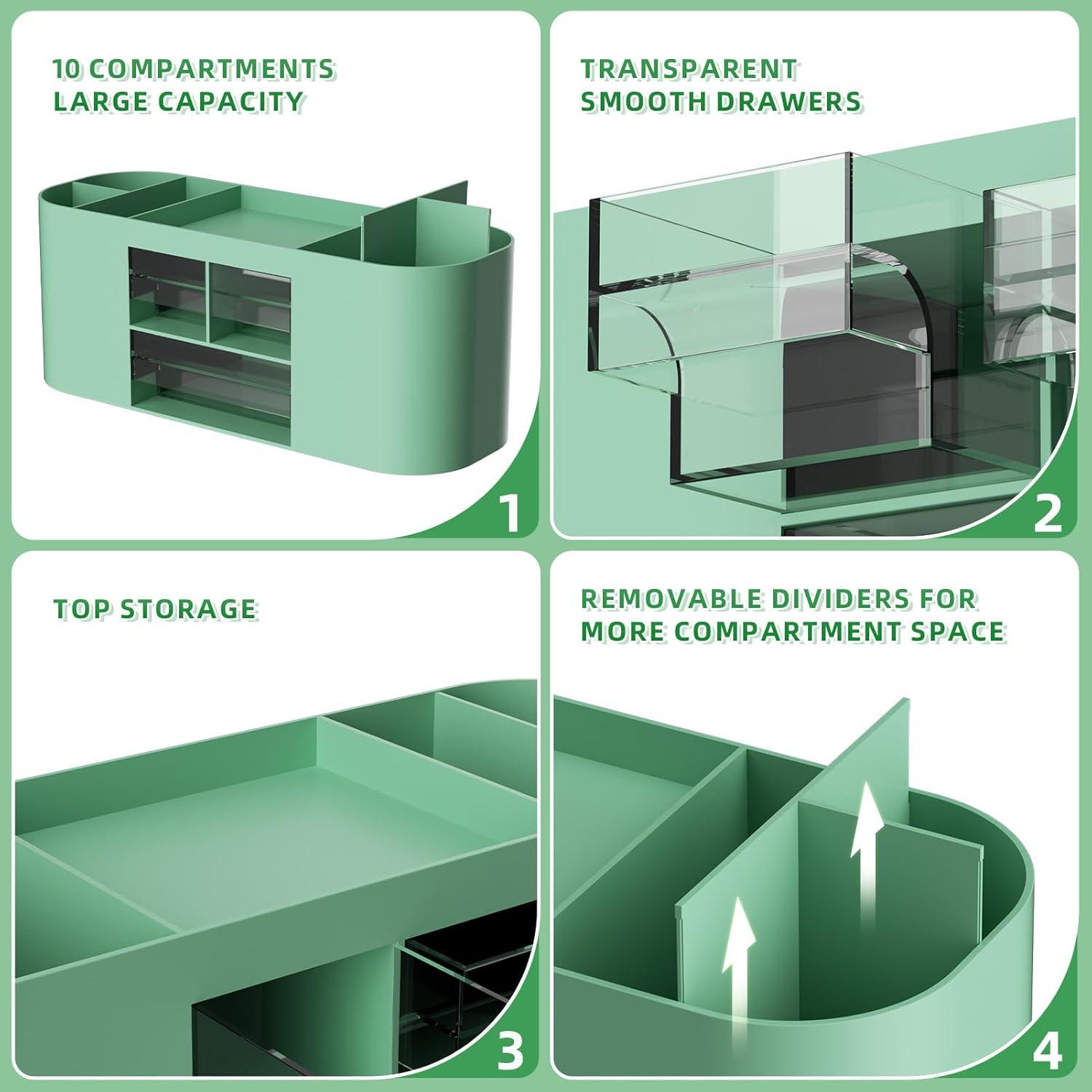 10 COMPARTMENTS
LARGE CAPACITY

1

TRANSPARENT
SMOOTH DRAWERS

2

TOP STORAGE

3

REMOVABLE DIVIDERS FOR
MORE COMPARTMENT SPACE

4