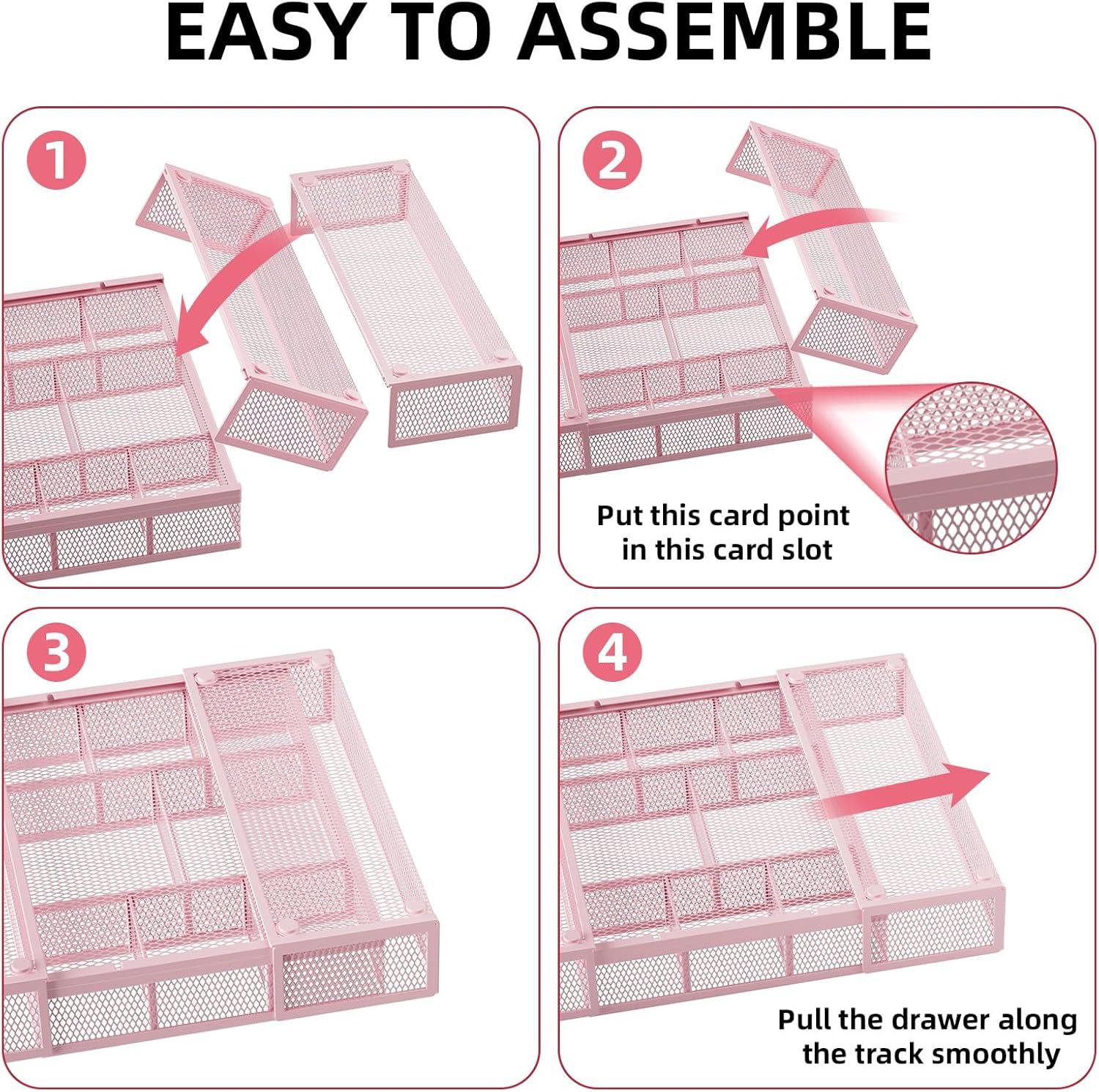 EASY TO ASSEMBLE

1

2

Put this card point in this card slot

3

4

Pull the drawer along the track smoothly