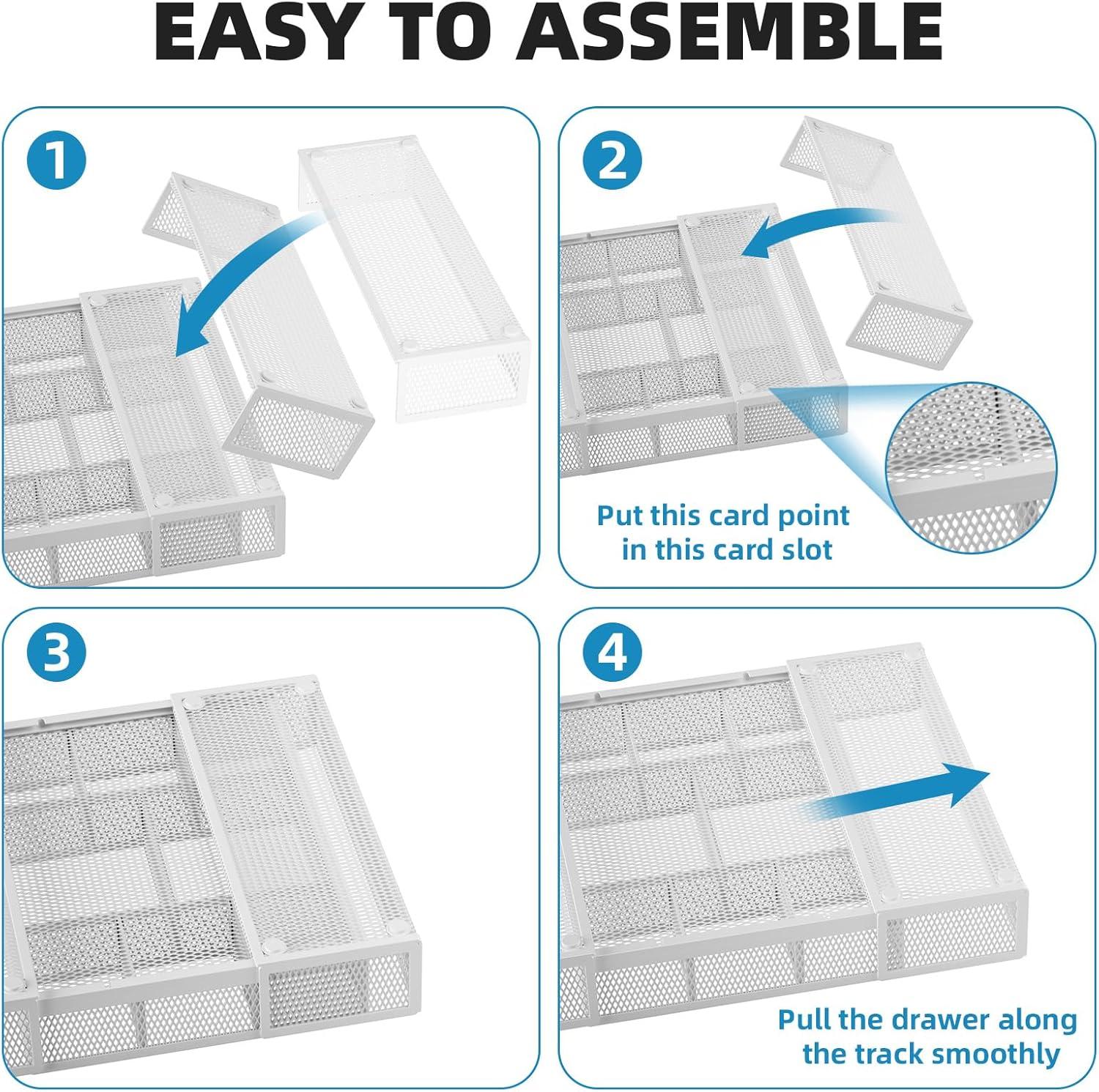 EASY TO ASSEMBLE

1

2

Put this card point in this card slot

3

4

Pull the drawer along the track smoothly