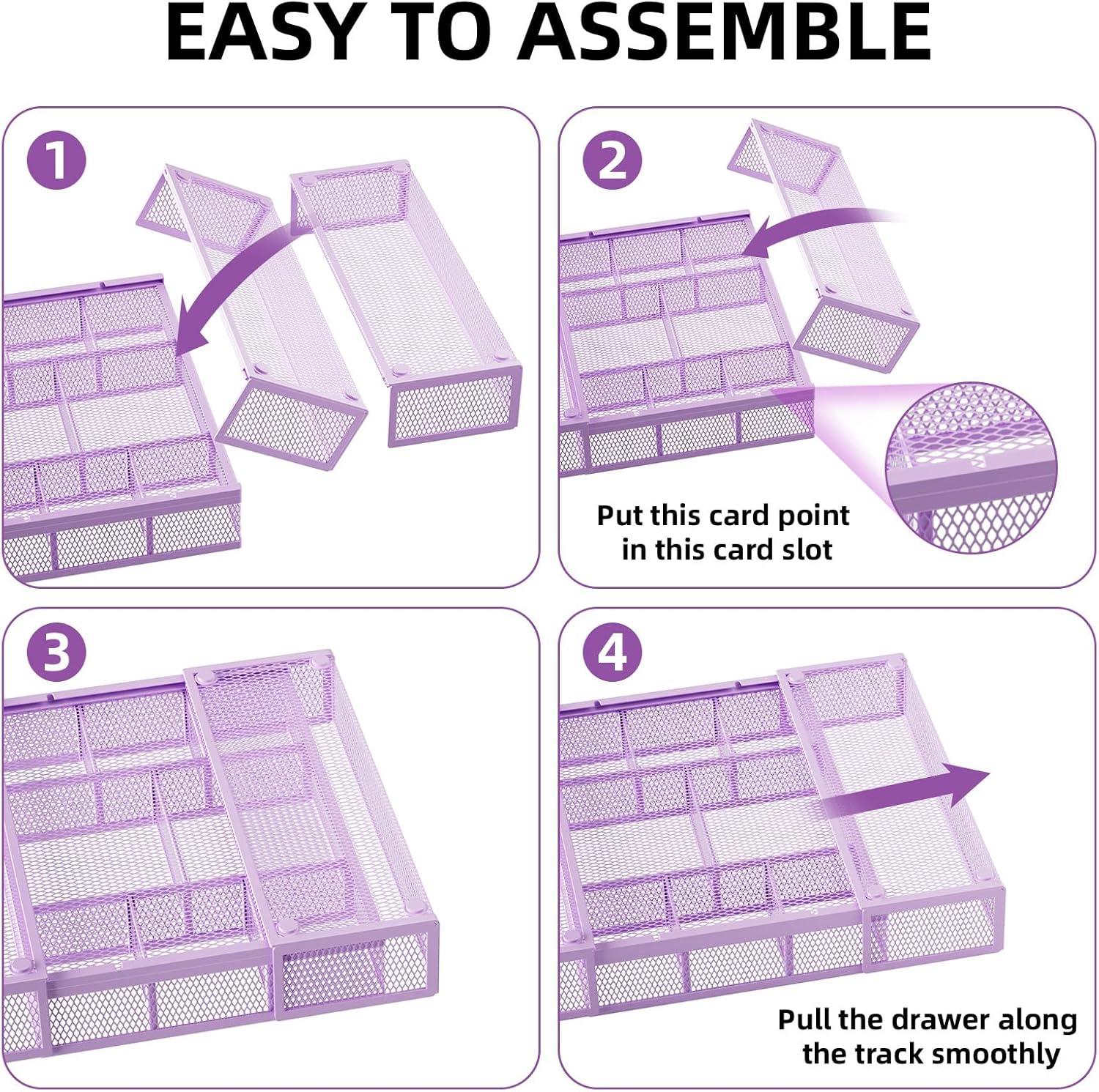 EASY TO ASSEMBLE

1

2

Put this card point in this card slot

3

4

Pull the drawer along the track smoothly