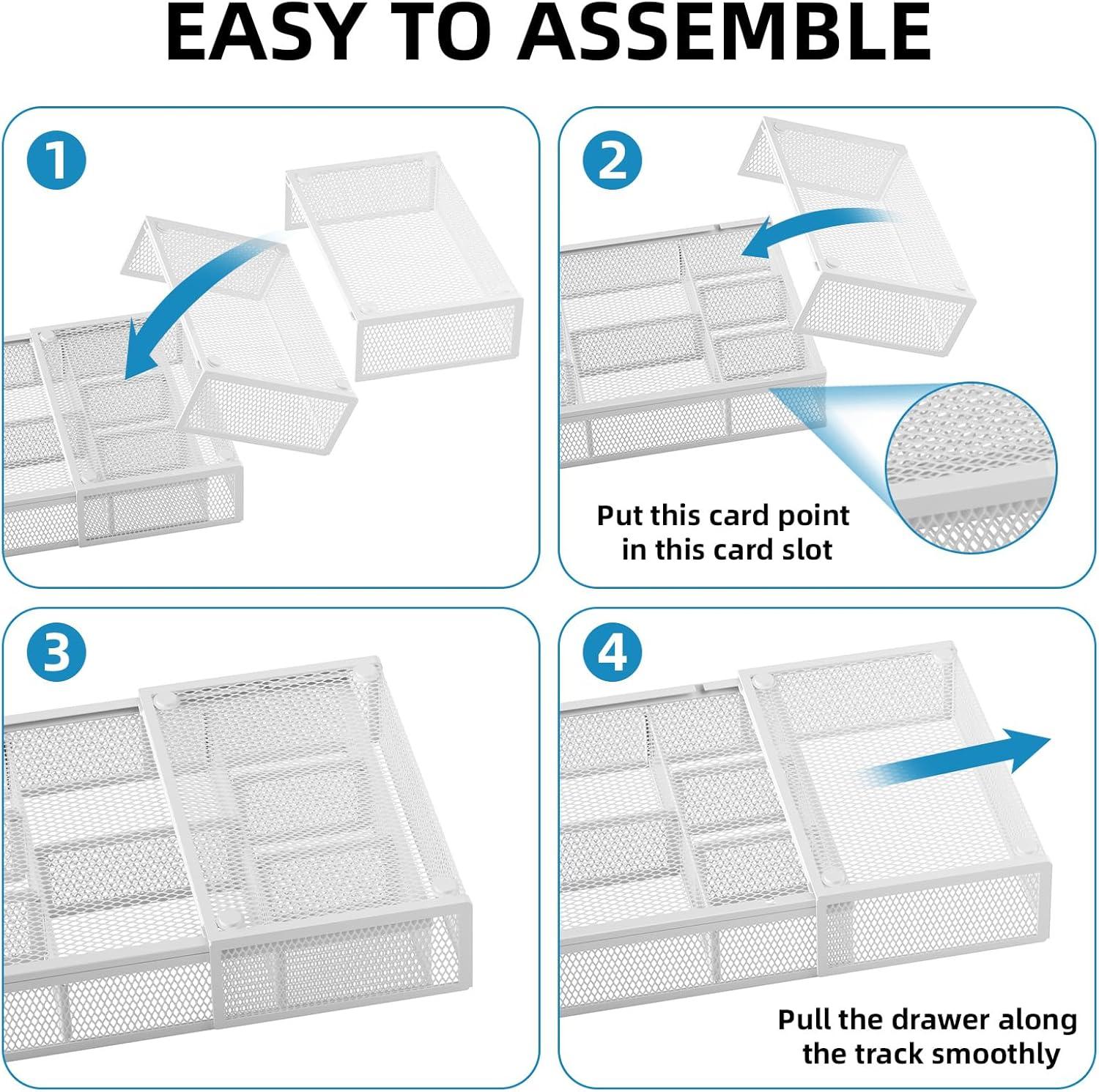 EASY TO ASSEMBLE

1

2

Put this card point in this card slot

3

4

Pull the drawer along the track smoothly