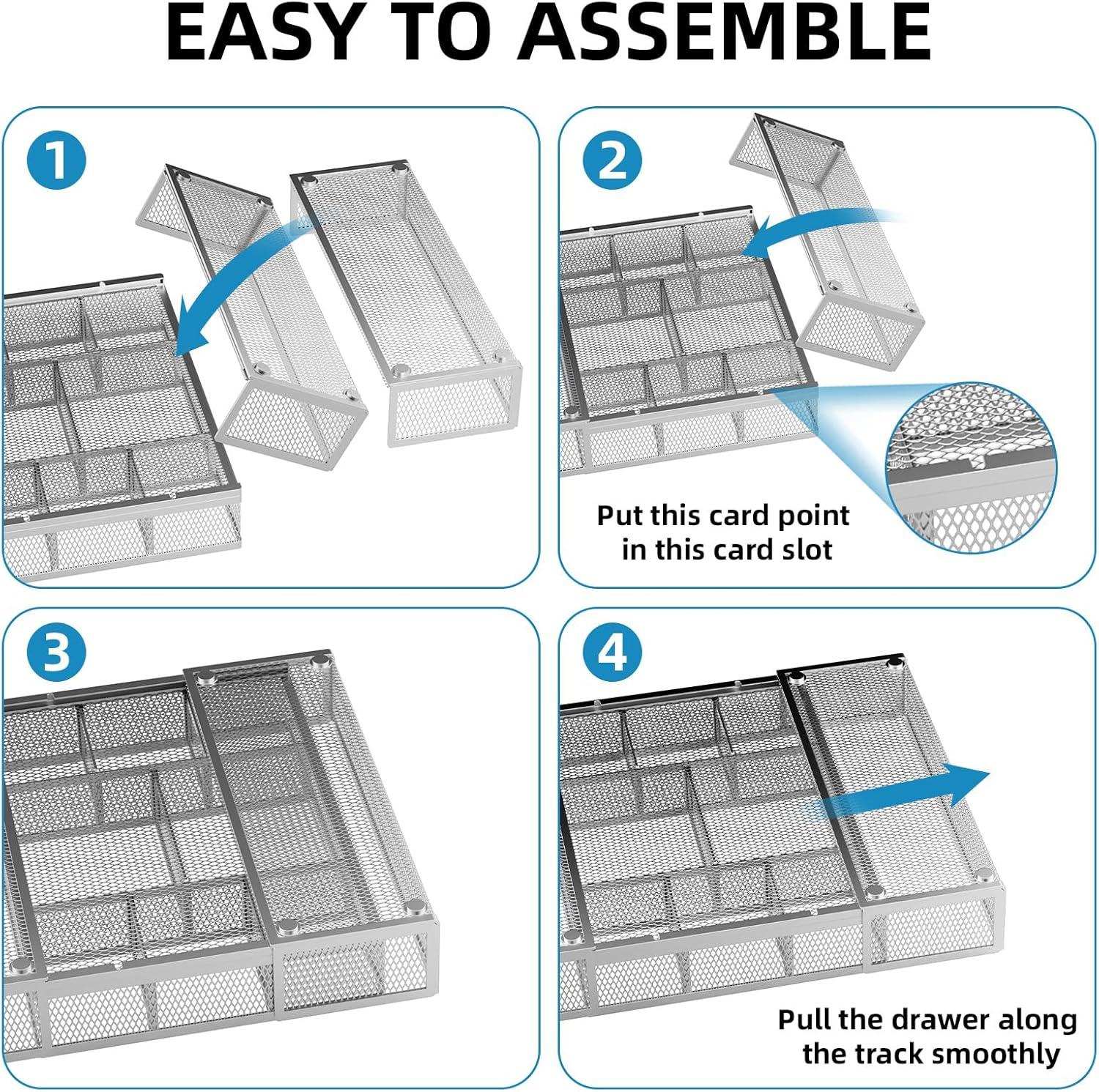 EASY TO ASSEMBLE

1

2

Put this card point in this card slot

3

4

Pull the drawer along the track smoothly