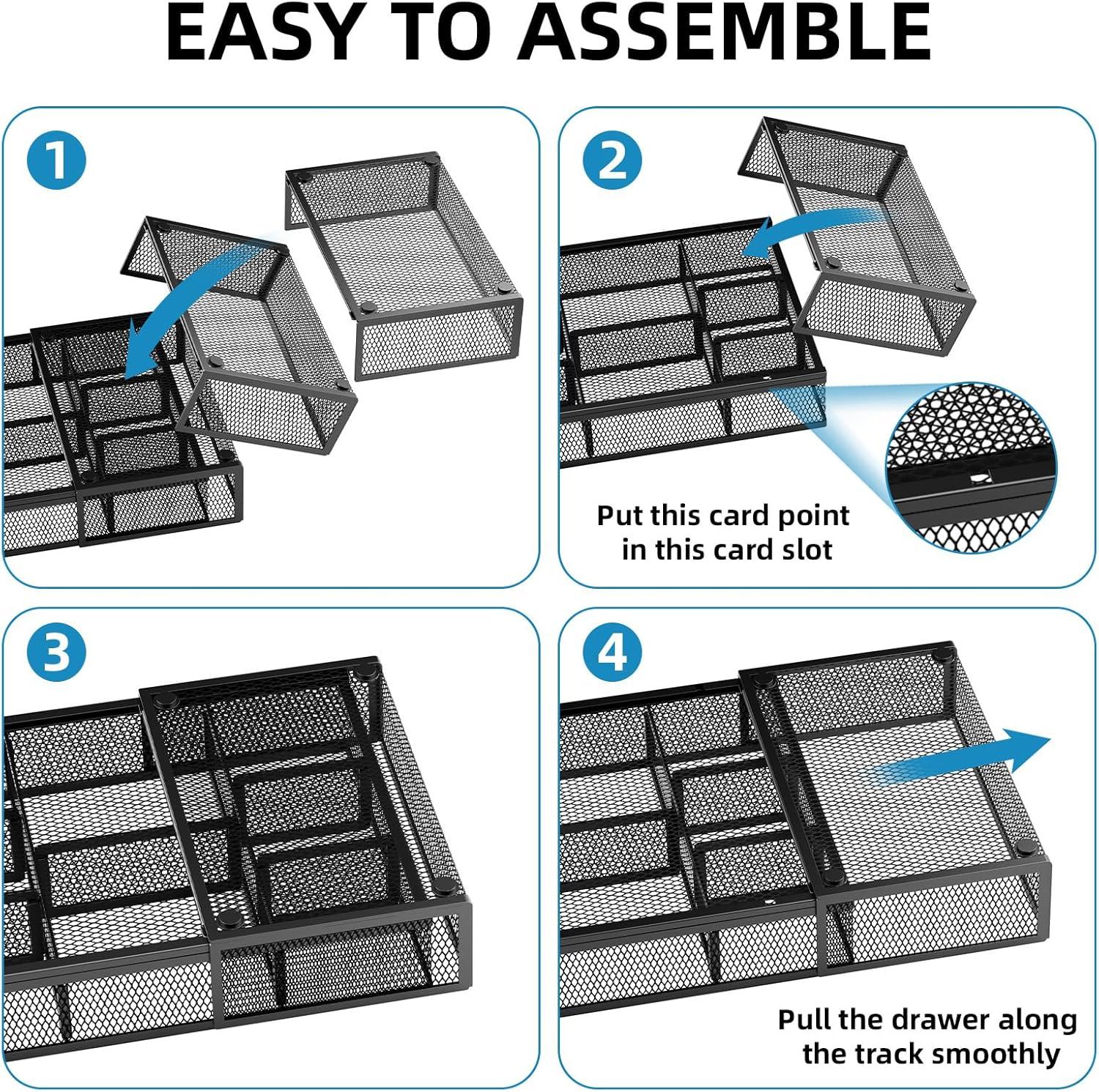 EASY TO ASSEMBLE

1

2

Put this card point in this card slot

3

4

Pull the drawer along the track smoothly