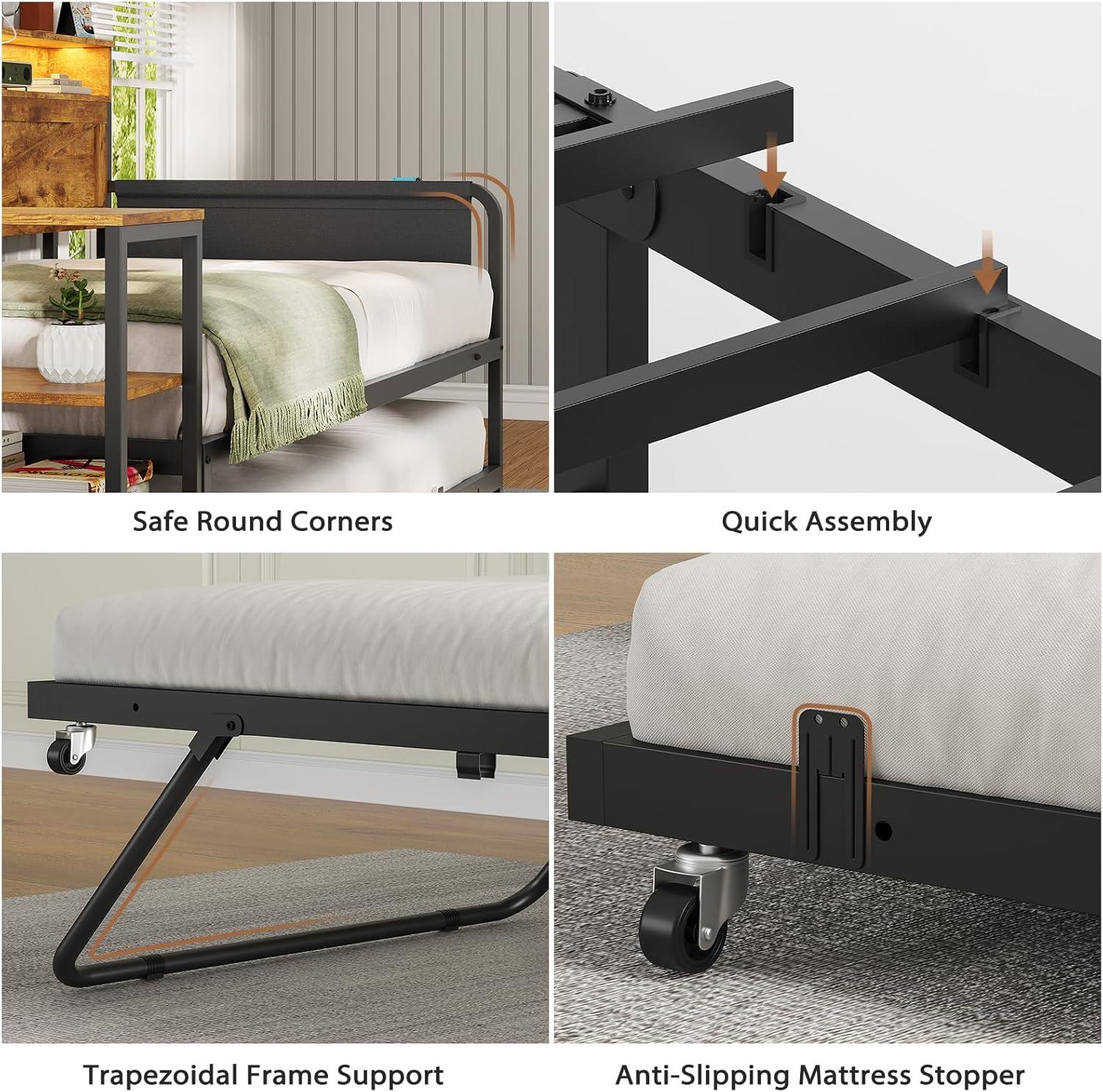 Safe Round Corners

Quick Assembly

Trapezoidal Frame Support

Anti-Slipping Mattress Stopper