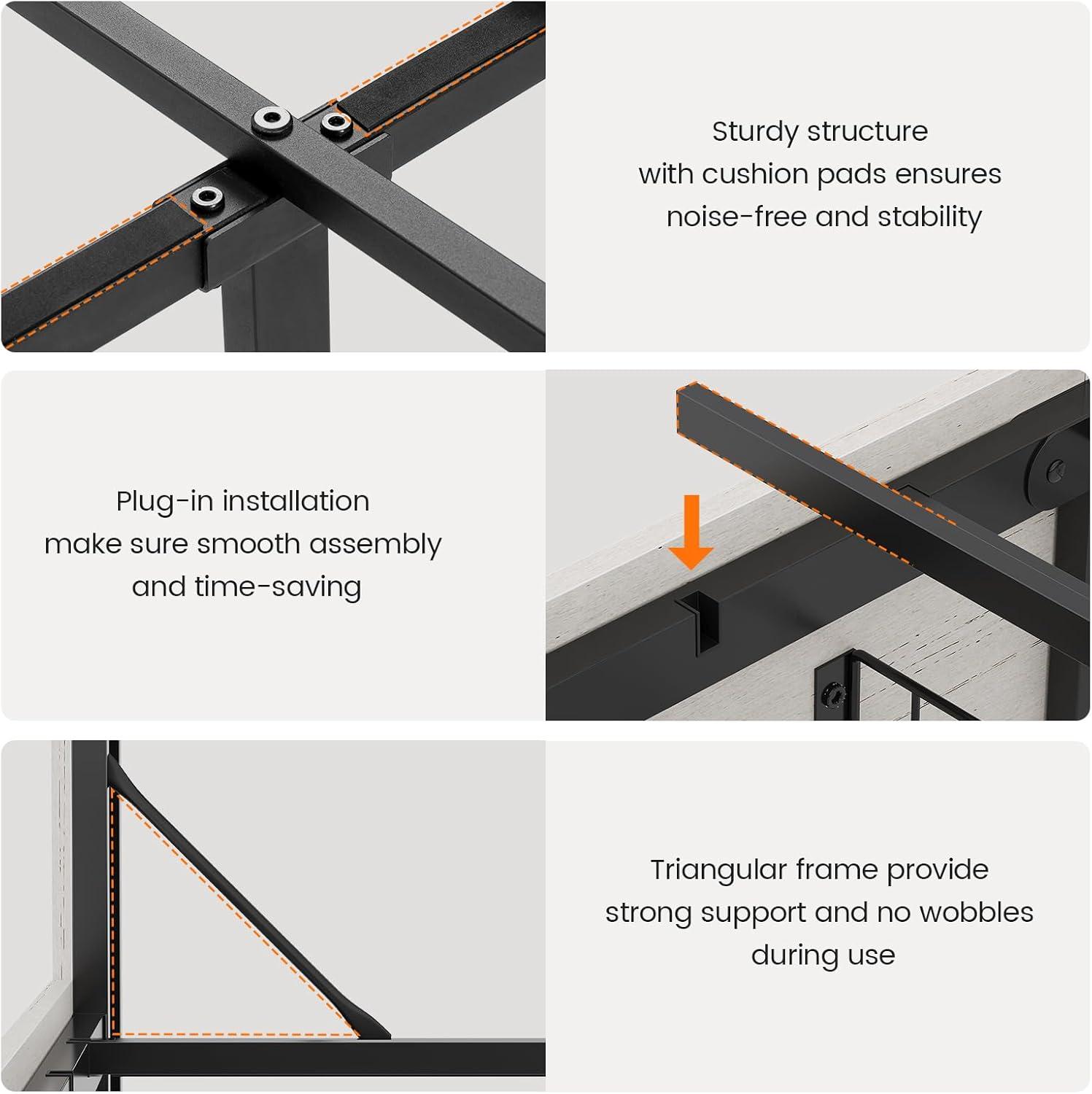 Sturdy structure with cushion pads ensures noise-free and stability

Plug-in installation make sure smooth assembly and time-saving

Triangular frame provide strong support and no wobbles during use