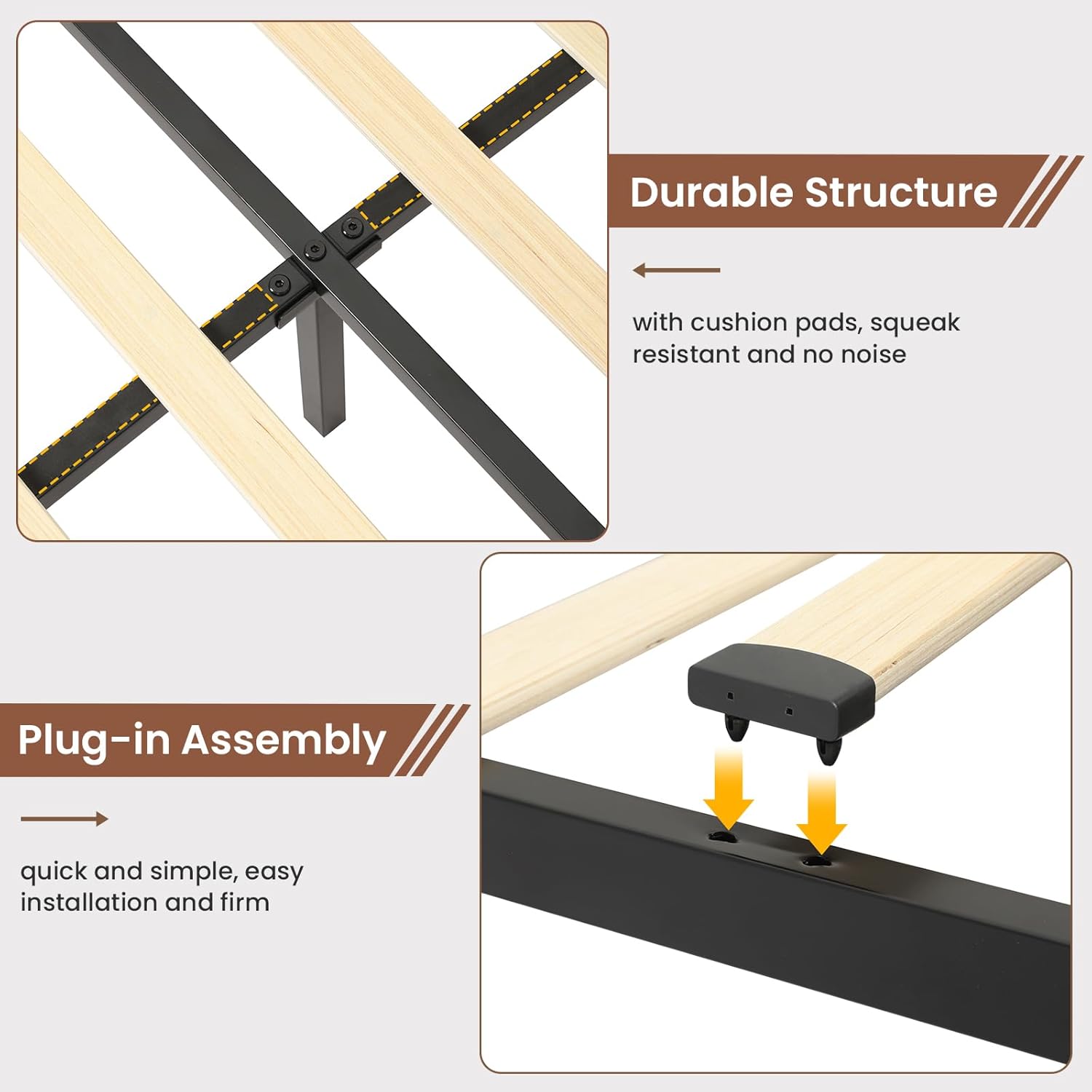 Durable Structure

with cushion pads, squeak resistant and no noise

Plug-in Assembly

quick and simple, easy installation and firm