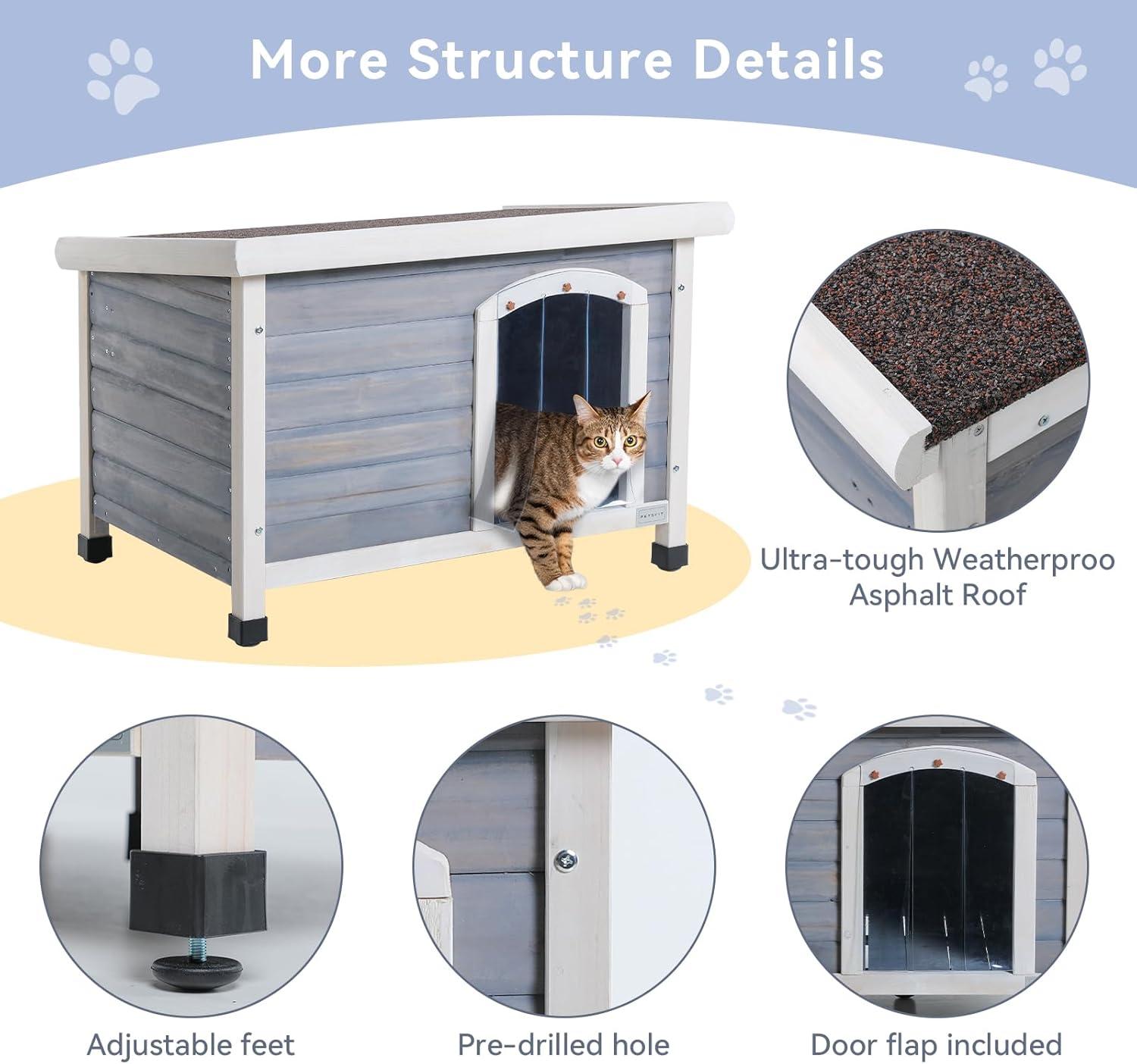 More Structure Details

PETSFIT

Ultra-tough Weatherproo Asphalt Roof

Adjustable feet

Pre-drilled hole

Door flap included