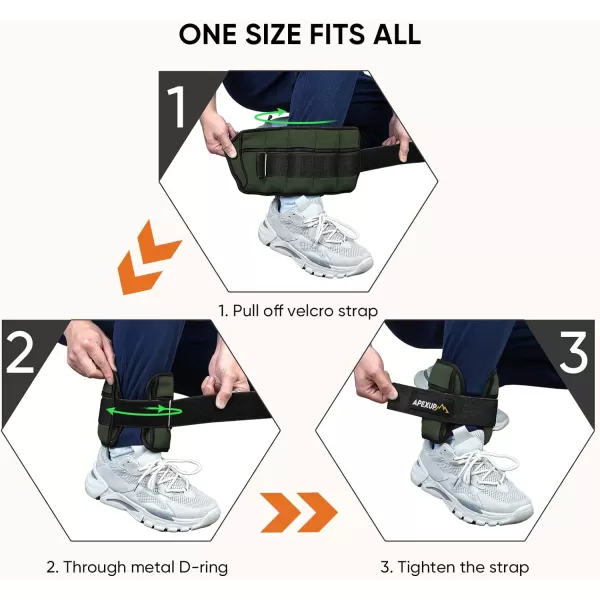 ONE SIZE FITS ALL

1

1. Pull off velcro strap

2

3

APEXUP

2. Through metal D-ring

3. Tighten the strap