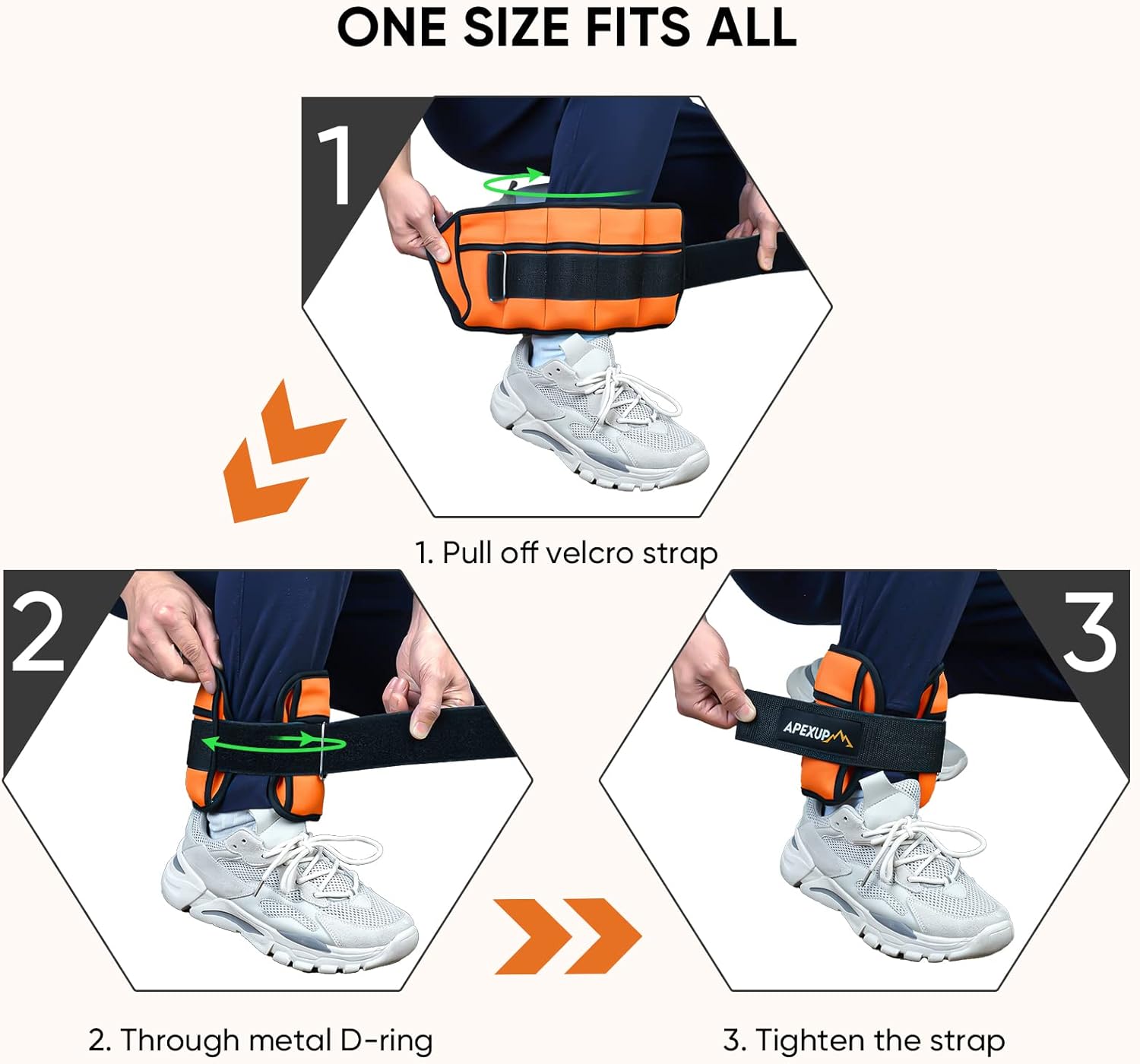 ONE SIZE FITS ALL

1

1. Pull off velcro strap

2

3

APEXUP

2. Through metal D-ring

3. Tighten the strap